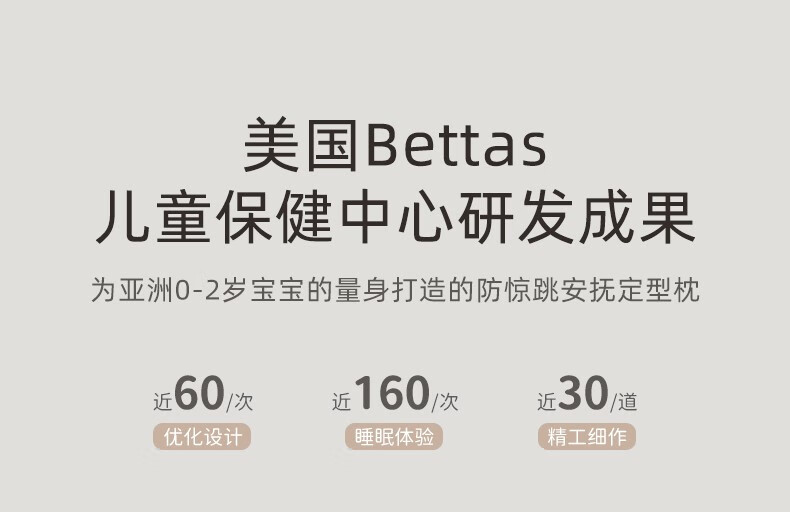 美国Bettas
儿童保健中心研发成果

为亚洲0-2岁宝宝的量身打造的防惊跳安抚定型枕

近60/次
优化设计

近160/次
睡眠体验

近30/道
精工细作