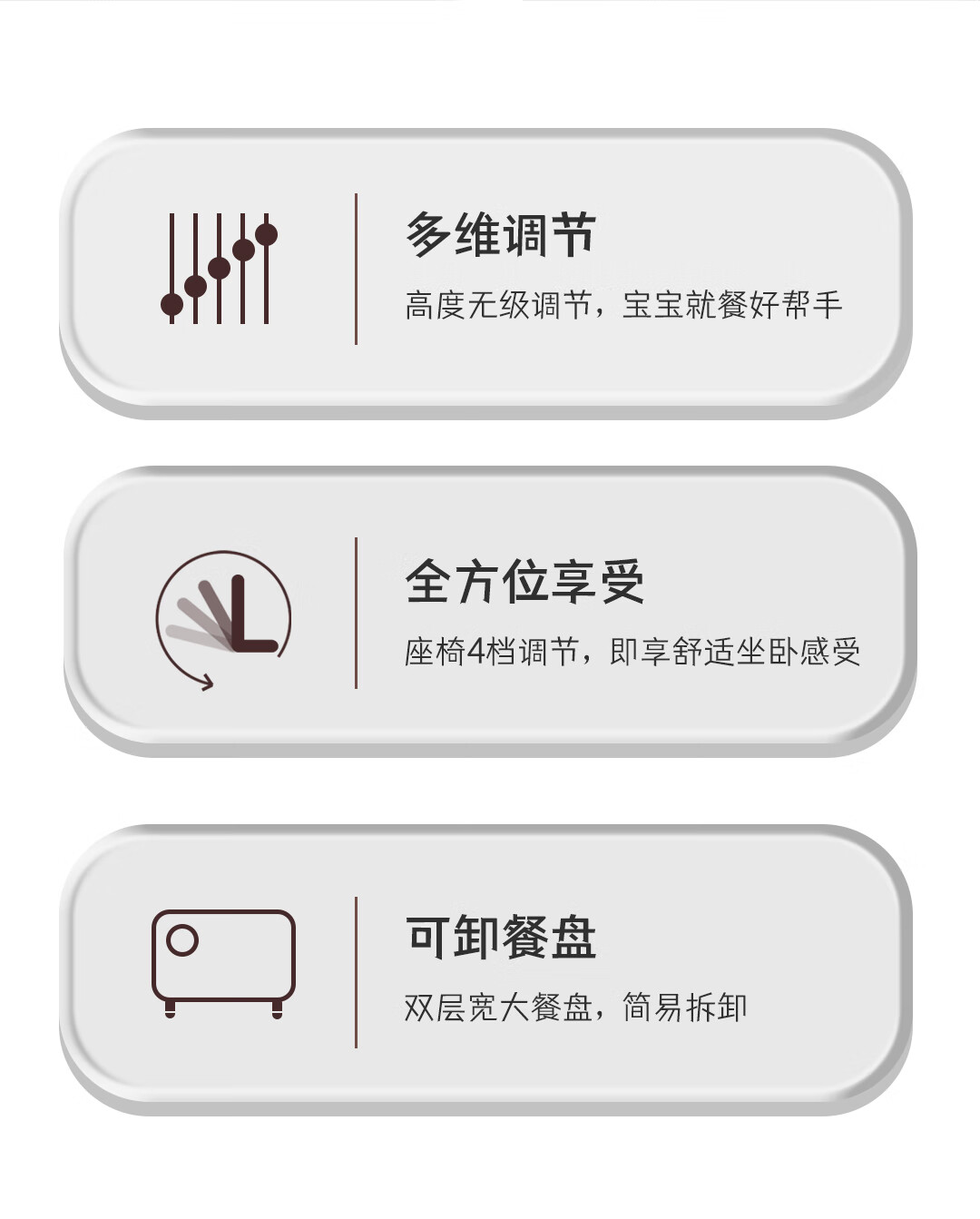 多维调节

高度无级调节，宝宝就餐好帮手

全方位享受

座椅4档调节，即享舒适坐卧感受

可卸餐盘

双层宽大餐盘，简易拆卸