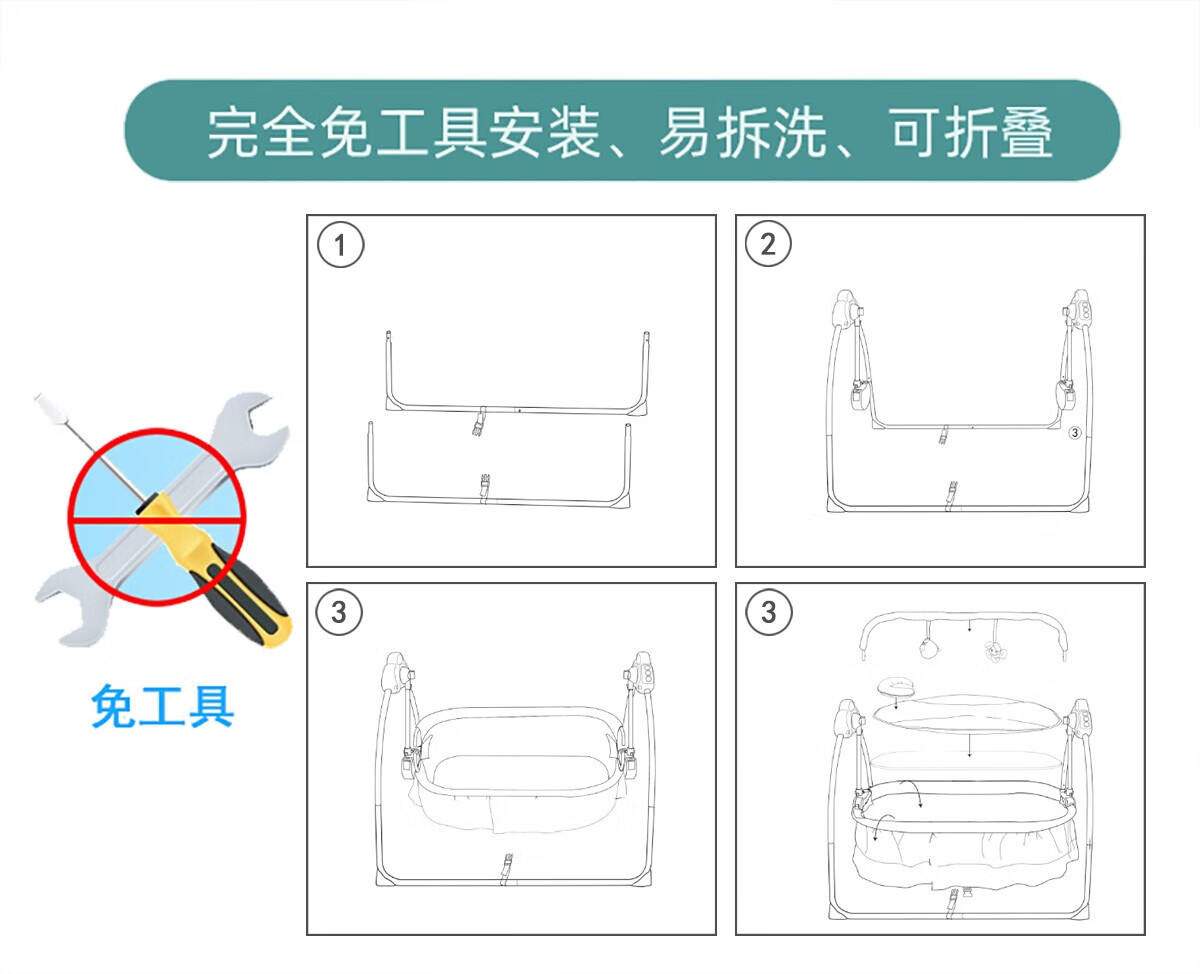 完全免工具安装、易拆洗、可折叠

免工具

1

2

3

3

3