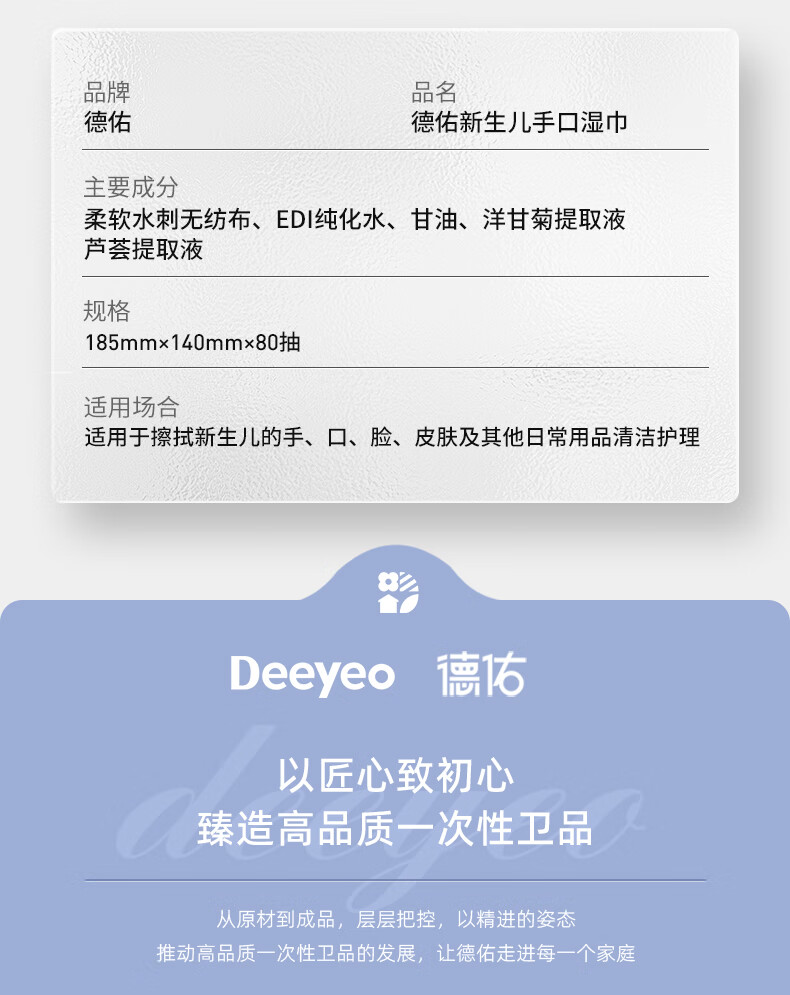 品牌
德佑

品名
德佑新生儿手口湿巾

主要成分
柔软水刺无纺布、EDI纯化水、甘油、洋甘菊提取液
芦荟提取液

规格
185mm×140mm×80抽

适用场合
适用于擦拭新生儿的手、口、脸、皮肤及其他日常用品清洁护理

Deeyeo 德佑

以匠心致初心
臻造高品质一次性卫品

从原材到成品，层层把控，以精进的姿态
推动高品质一次性卫品的发展，让德佑走进每一个家庭

deeyeo