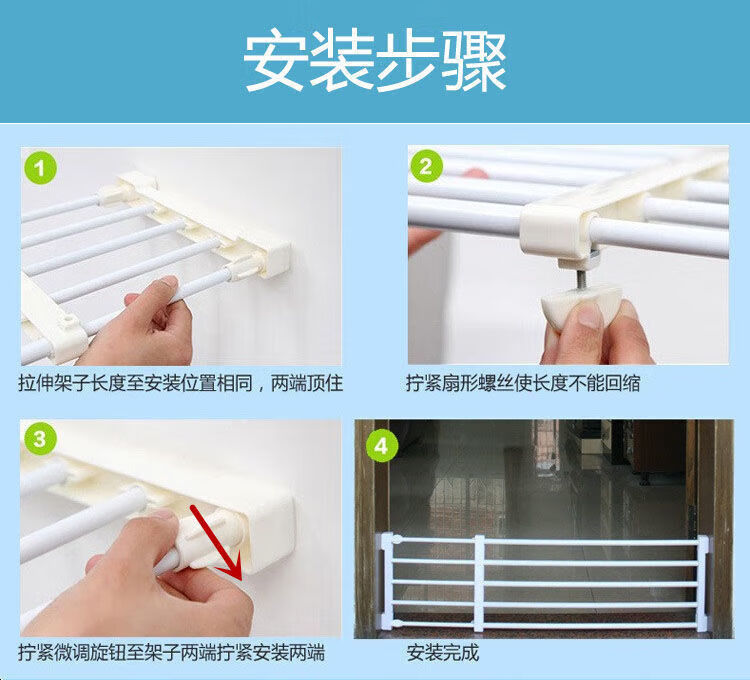 安装步骤

1
拉伸架子长度至安装位置相同，两端顶住

2
拧紧扇形螺丝使长度不能回缩

3
拧紧微调旋钮至架子两端拧紧安装两端

4
安装完成